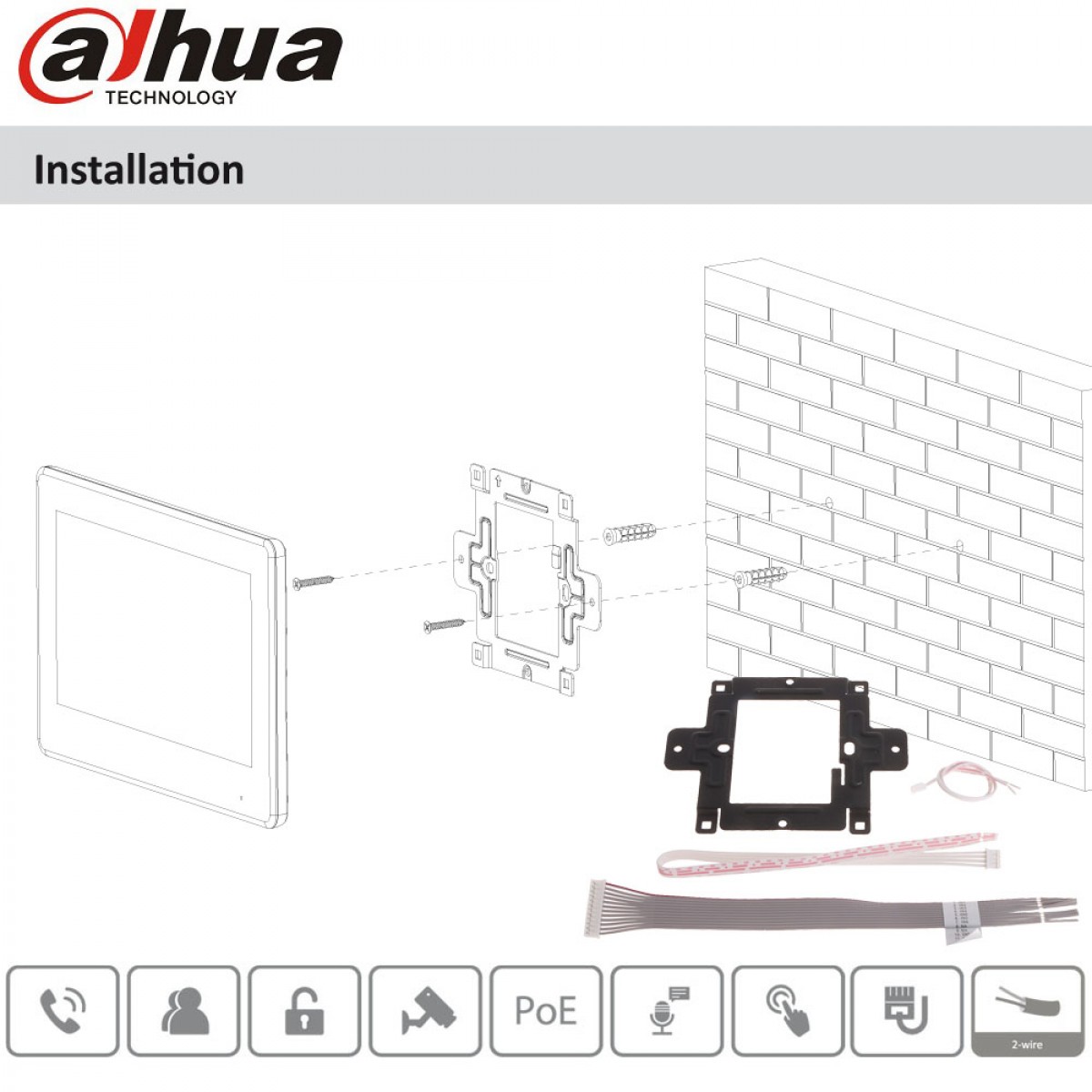 alhua
TECHNOLOGY

Installation

PoE

2-wire