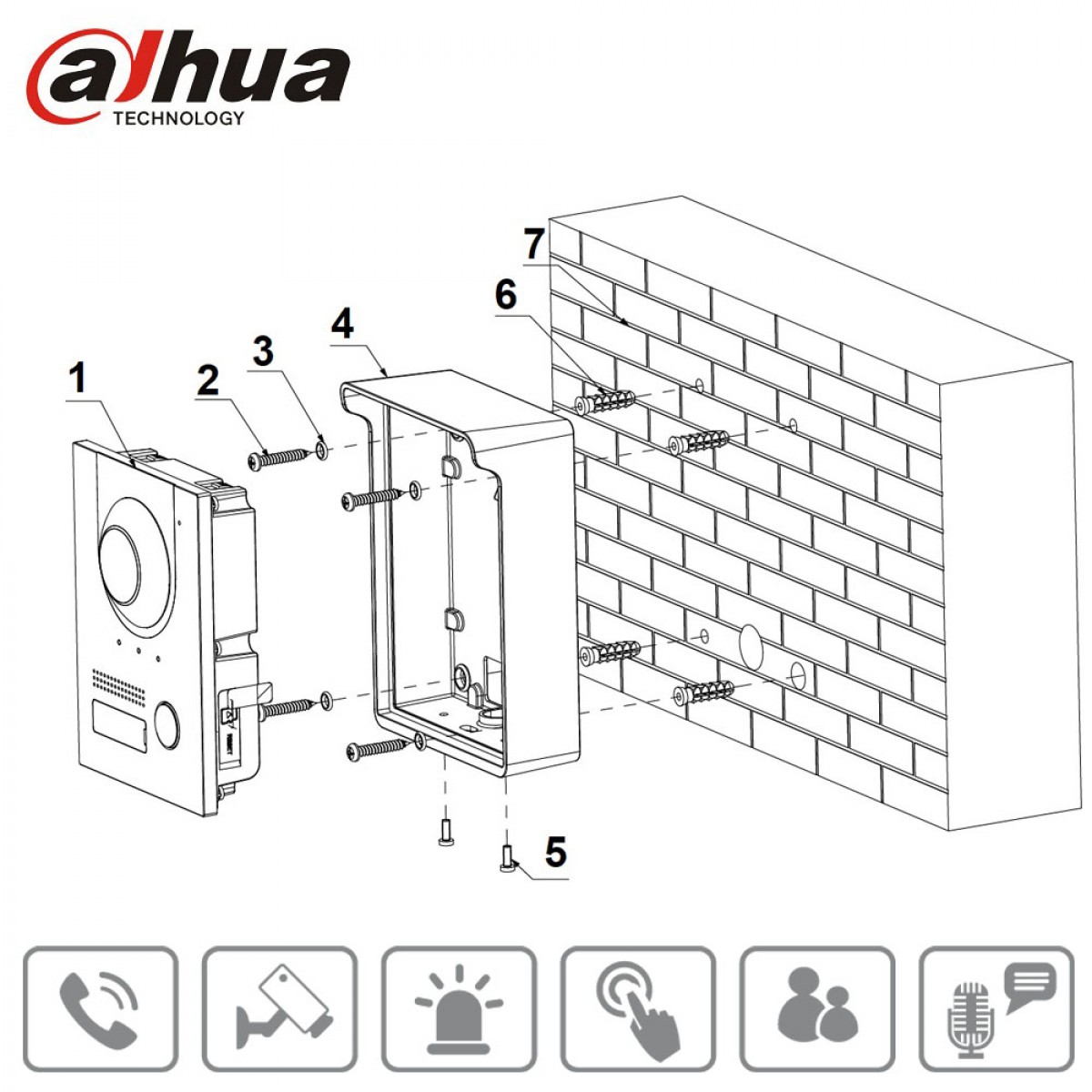 alhua
TECHNOLOGY

7
6
4
3
2
1
5